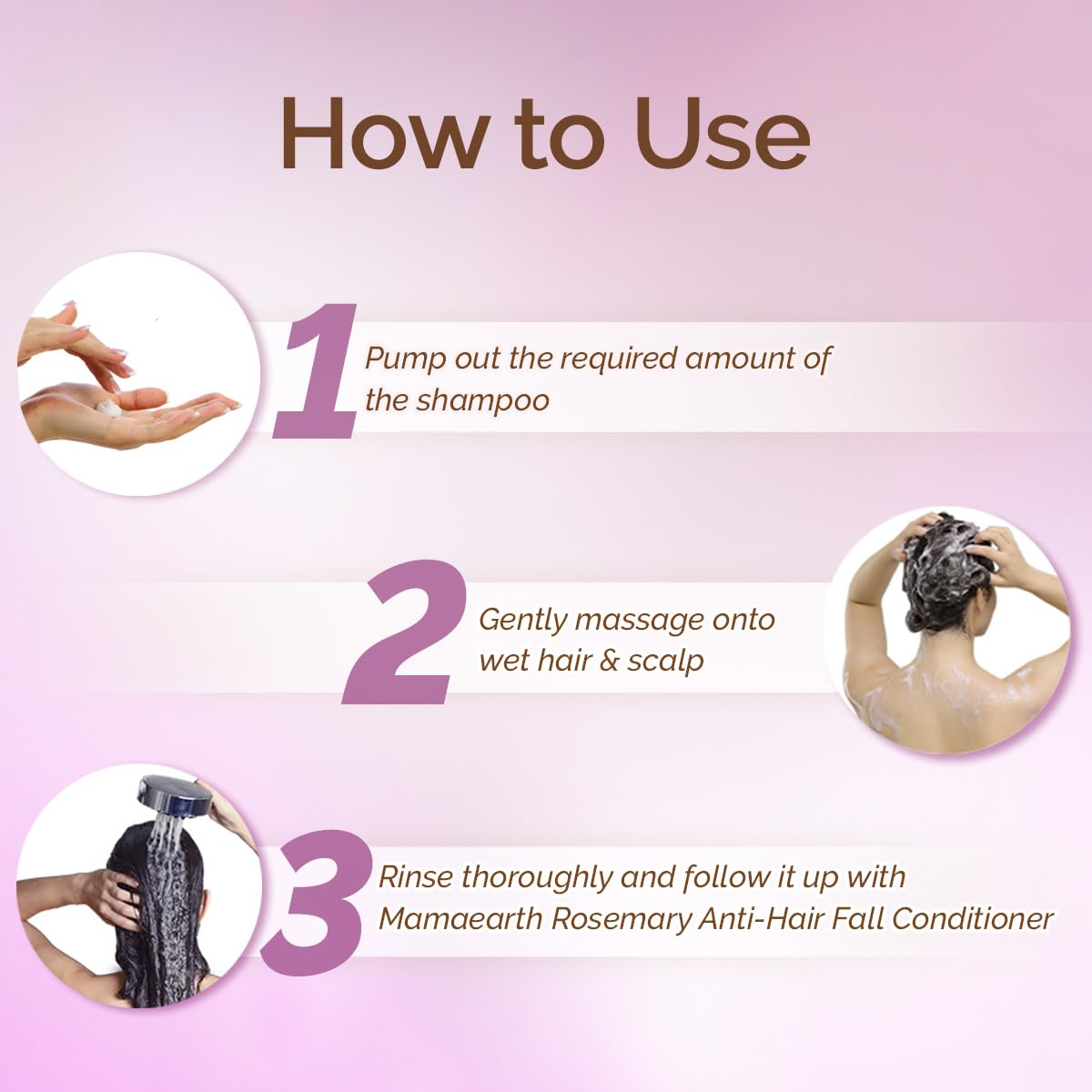 How to Use

1 Pump out the required amount of the shampoo

2 Gently massage onto wet hair & scalp

3 Rinse thoroughly and follow it up with Mamaearth Rosemary Anti-Hair Fall Conditioner